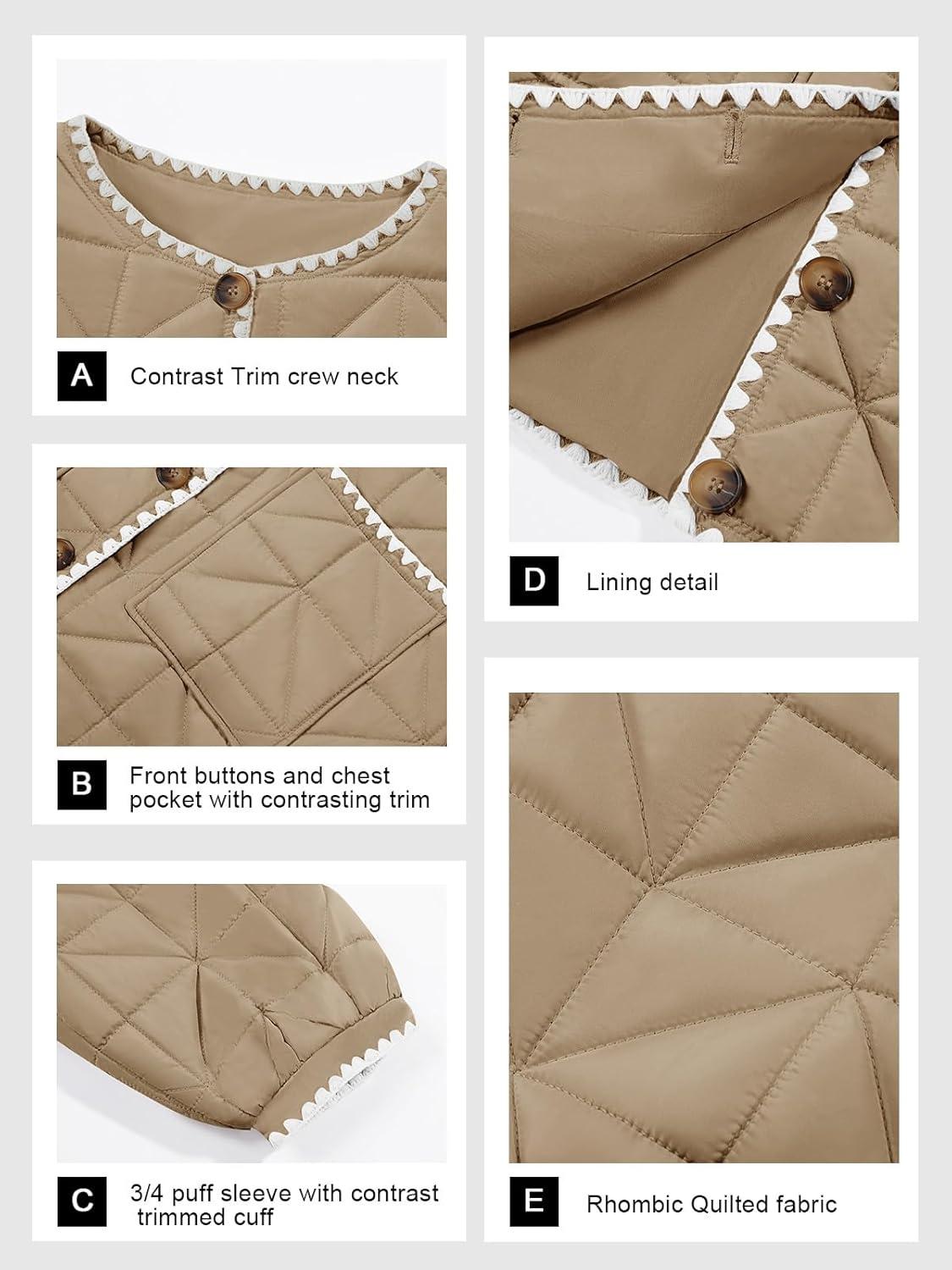 A Contrast Trim crew neck

B Front buttons and chest pocket with contrasting trim

C 3/4 puff sleeve with contrast trimmed cuff

D Lining detail

E Rhombic Quilted fabric