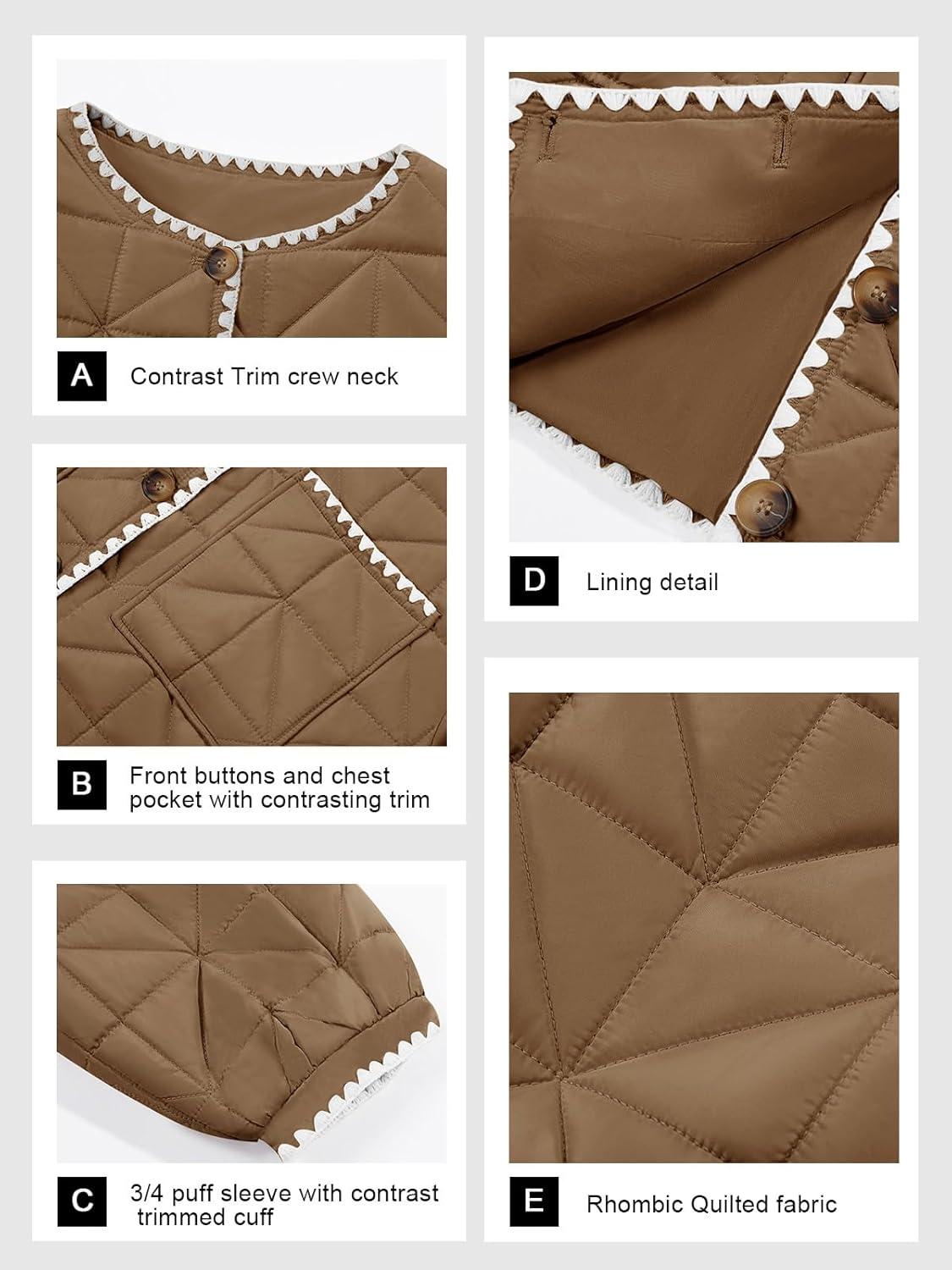 A Contrast Trim crew neck

B Front buttons and chest pocket with contrasting trim

C 3/4 puff sleeve with contrast trimmed cuff

D Lining detail

E Rhombic Quilted fabric