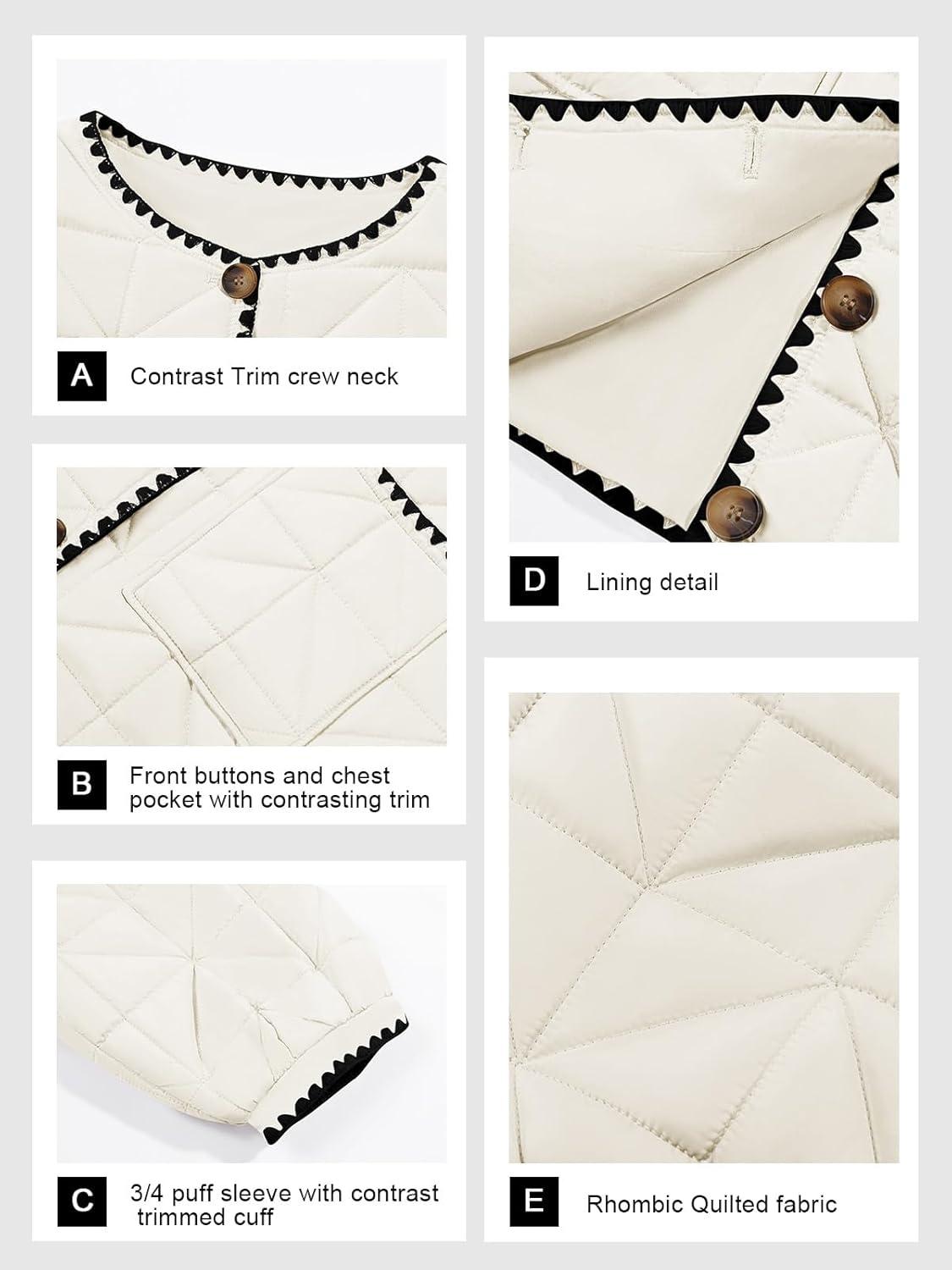 A Contrast Trim crew neck

B Front buttons and chest pocket with contrasting trim

C 3/4 puff sleeve with contrast trimmed cuff

D Lining detail

E Rhombic Quilted fabric