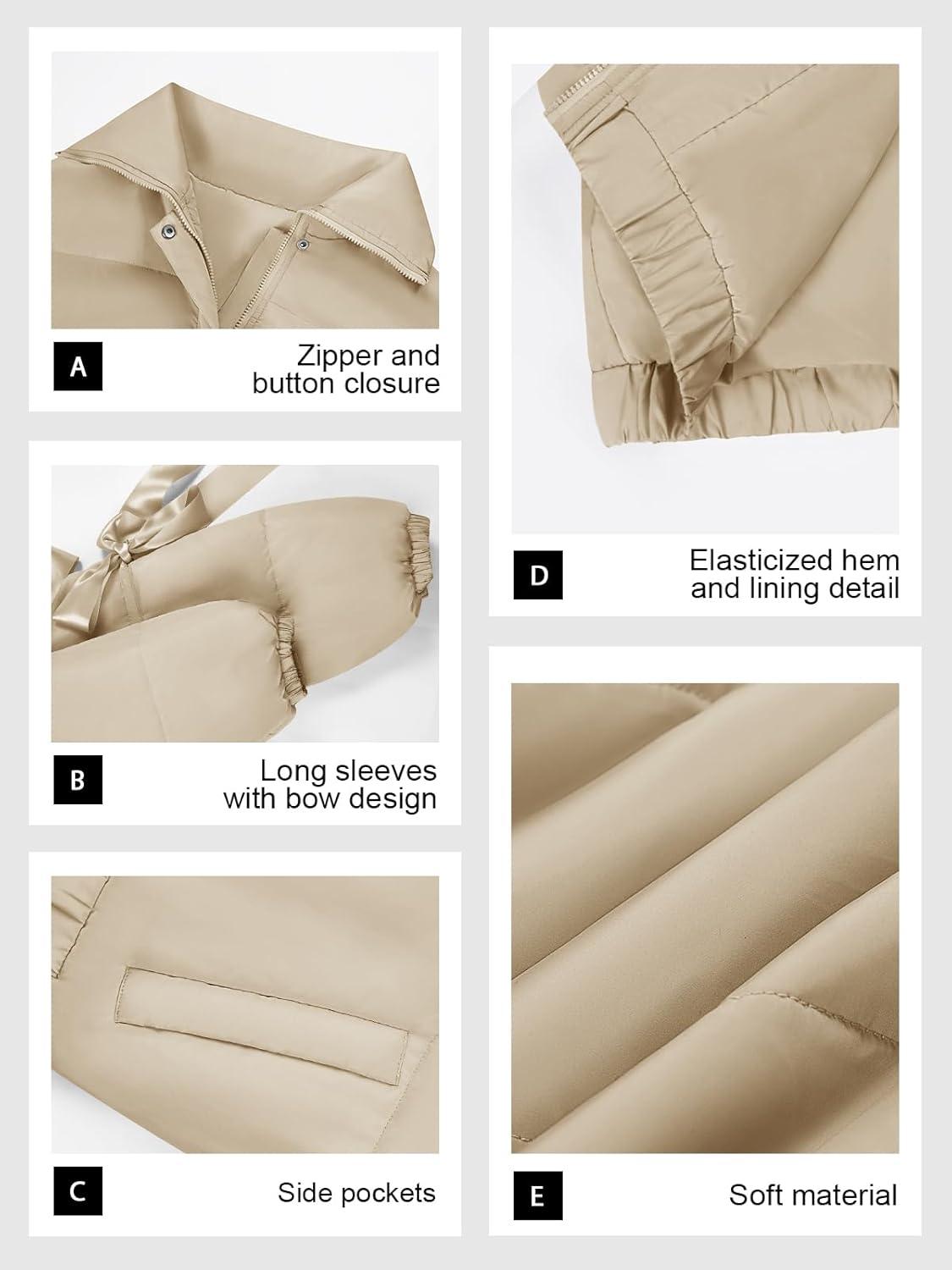 A

Zipper and button closure

B

Long sleeves with bow design

C

Side pockets

D

Elasticized hem and lining detail

E

Soft material