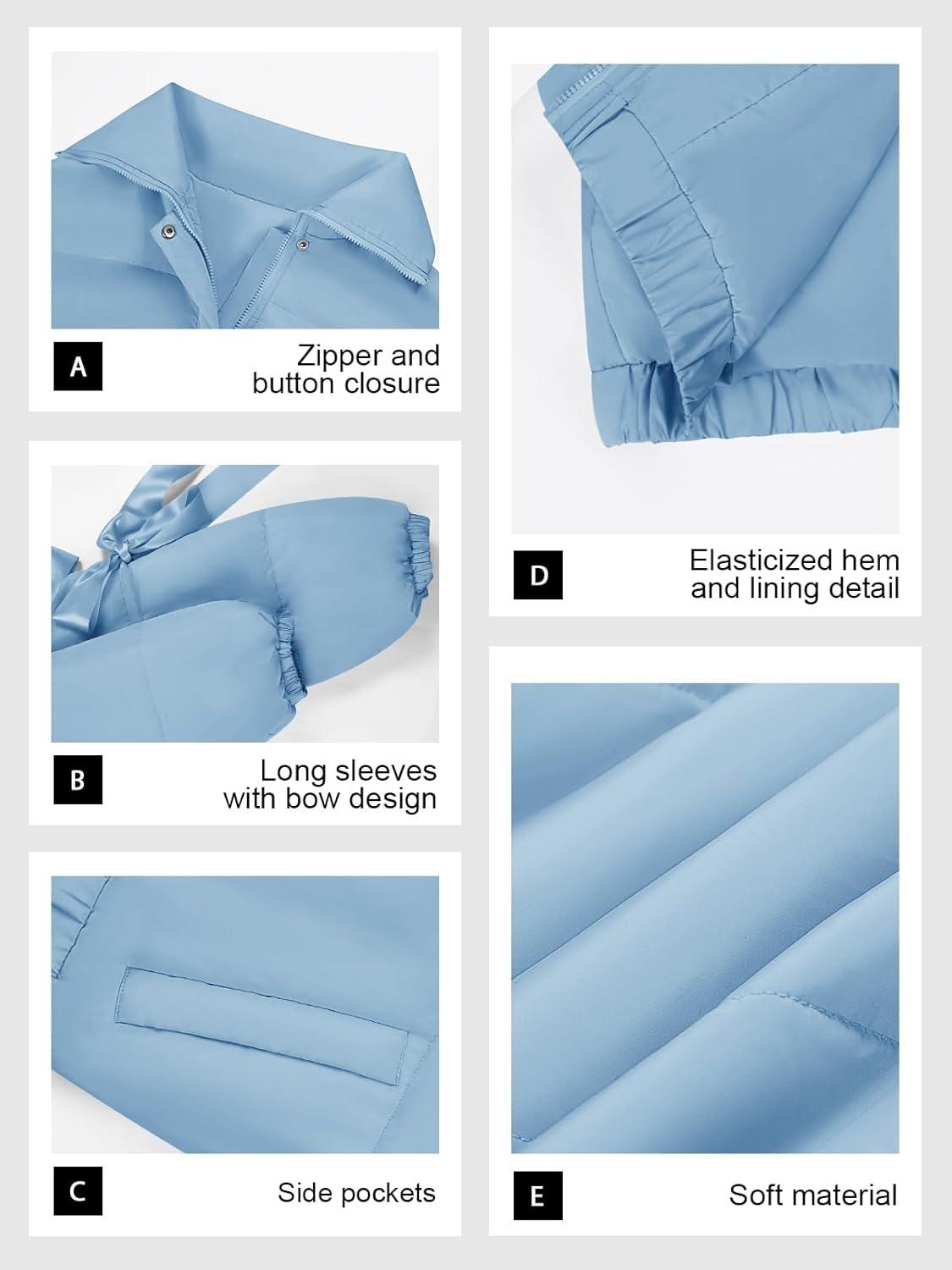 A

Zipper and button closure

B

Long sleeves with bow design

C

Side pockets

D

Elasticized hem and lining detail

E

Soft material