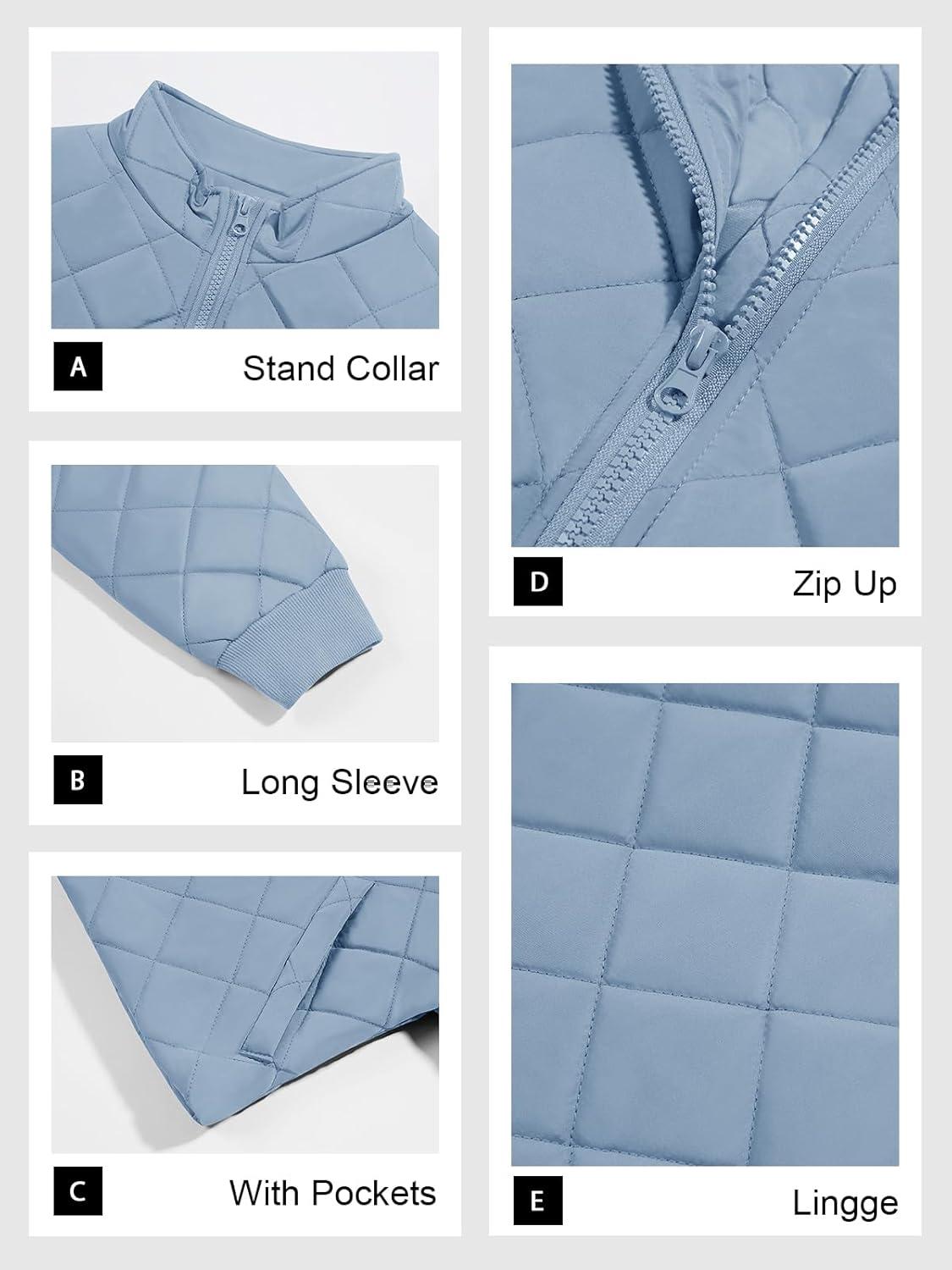 A
Stand Collar

B
Long Sleeve

C
With Pockets

D
Zip Up

E
Lingge