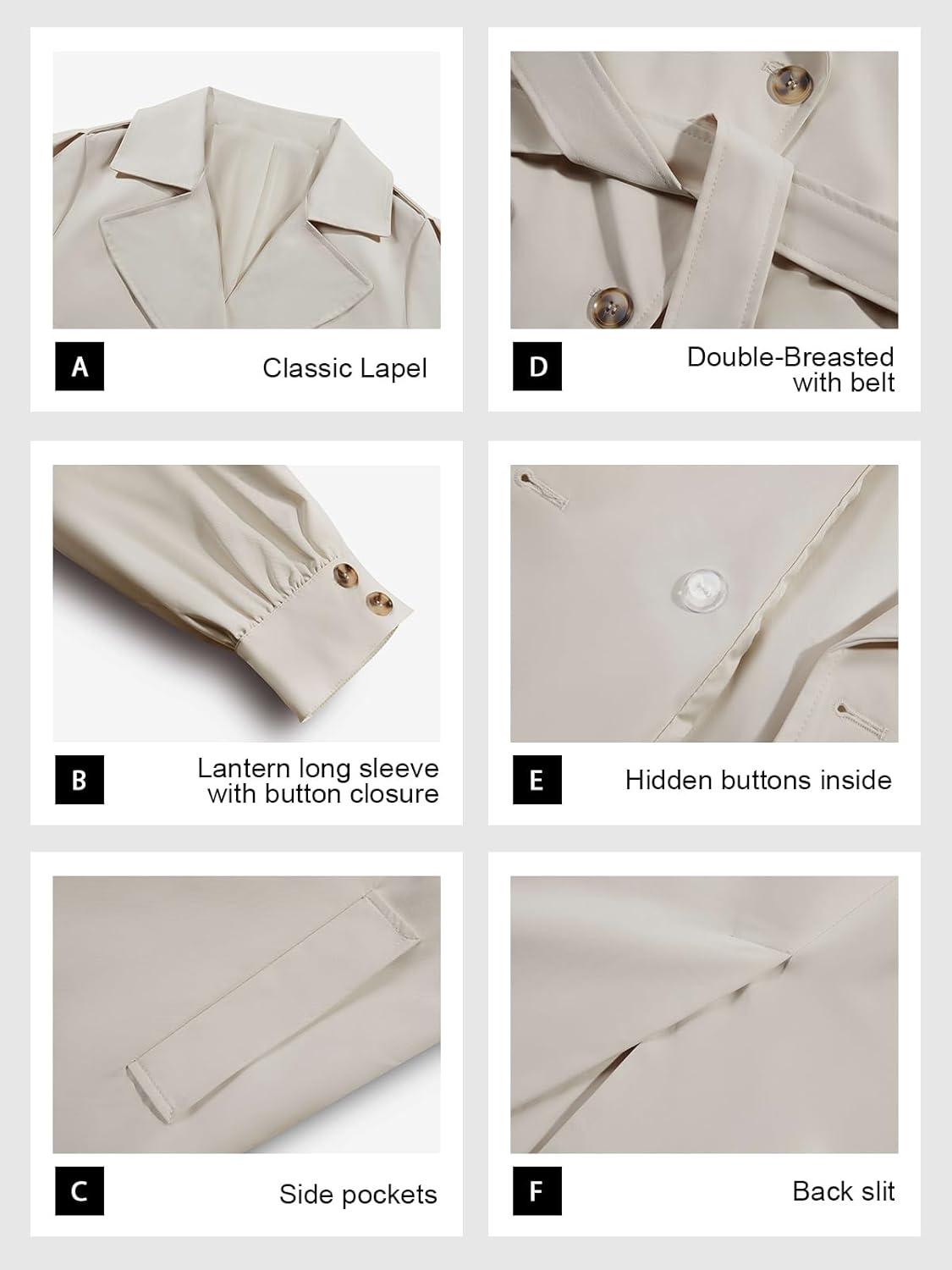 A

Classic Lapel

B

Lantern long sleeve with button closure

C

Side pockets

D

Double-Breasted with belt

E

Hidden buttons inside

F

Back slit